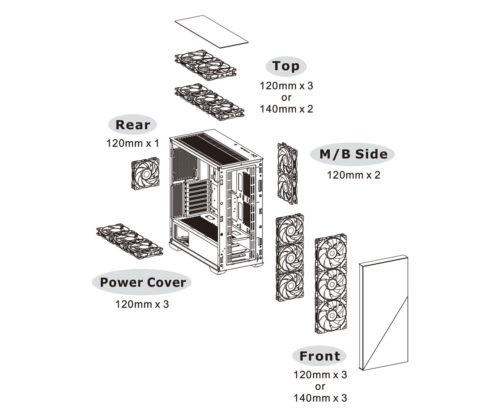 Top
120mm x 3
or
140mm x 2

Rear
120mm x 1

M/B Side
120mm x 2

Power Cover
120mm x 3

Front
120mm x 3
or
140mm x 3