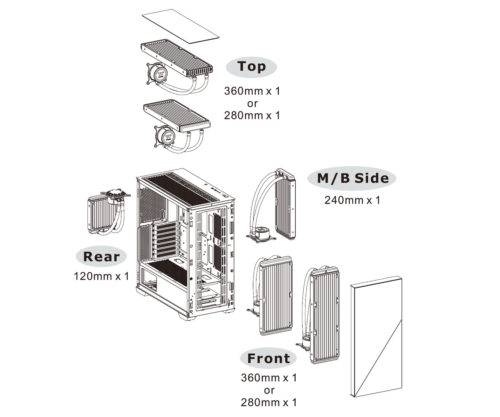 Top
360mm x 1
or
280mm x 1

M/B Side
240mm x 1

Rear
120mm x 1

Front
360mm x 1
or
280mm x 1